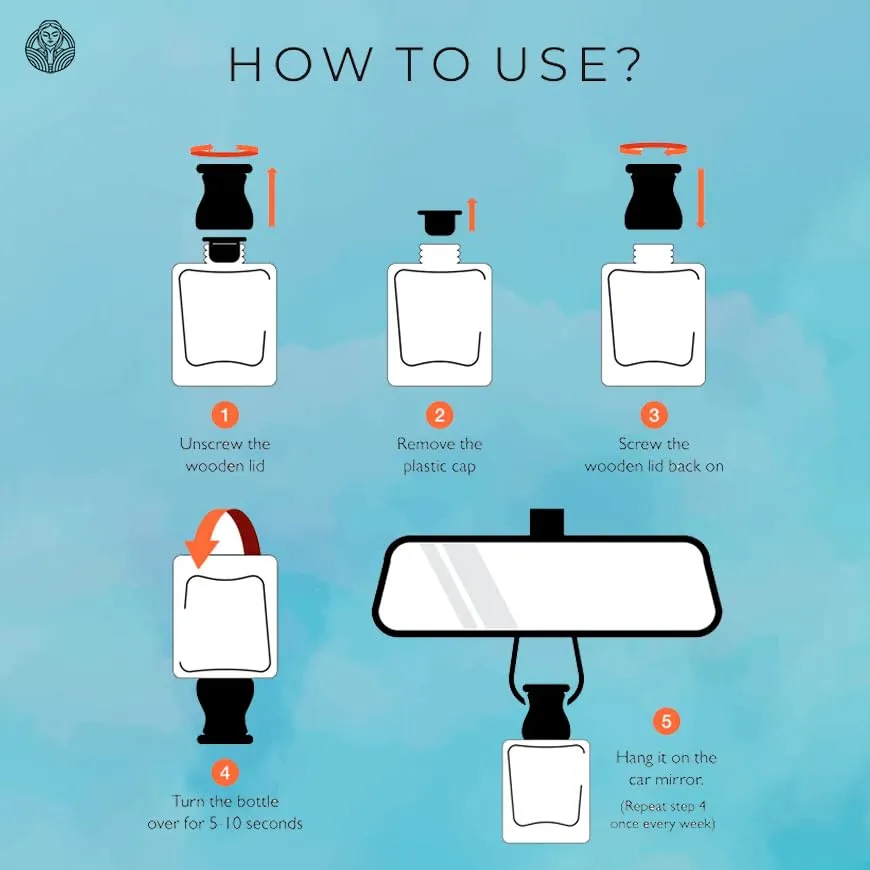 HOW TO USE?

1
Unscrew the wooden lid

2
Remove the plastic cap

3
Screw the wooden lid back on

4
Turn the bottle over for 5-10 seconds

5
Hang it on the car mirror.
(Repeat step 4 once every week)